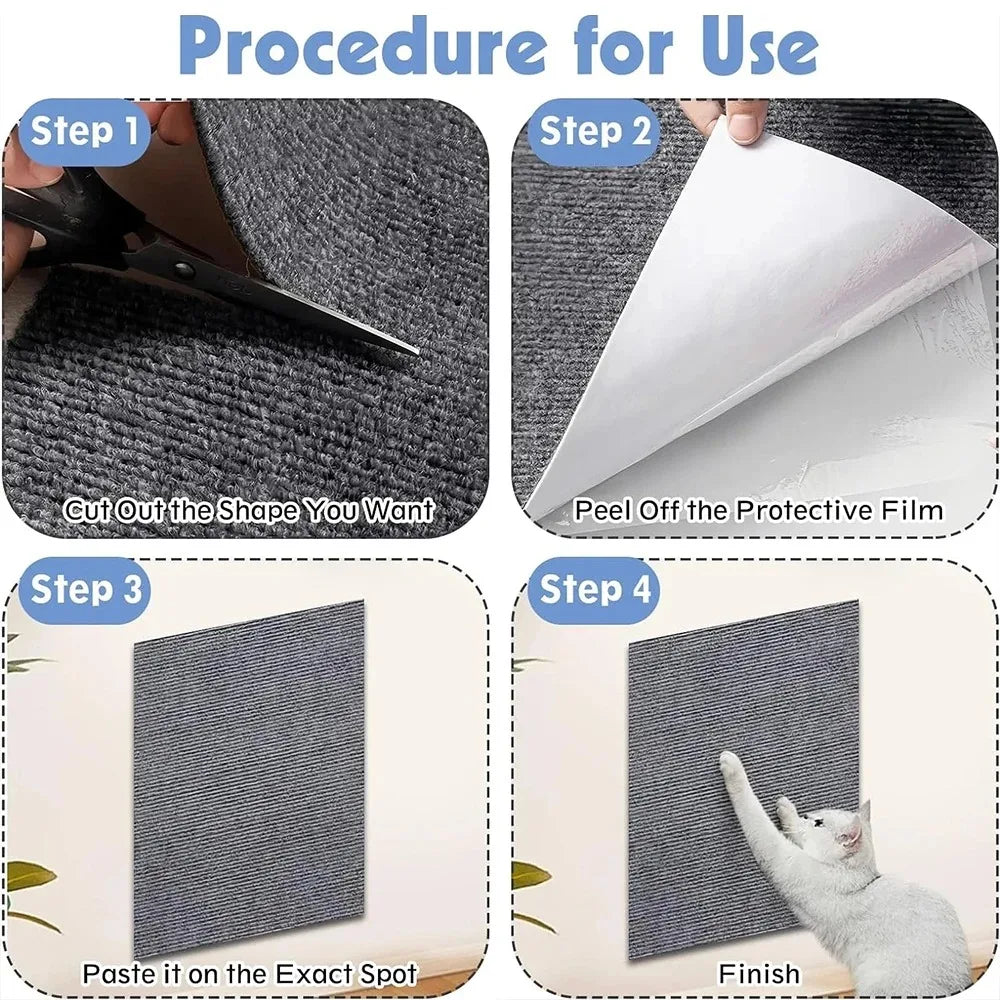 Procedure for Use

Step 1

Cut Out the Shape You Want

Step 2

Peel Off the Protective Film

Step 3

Paste it on the Exact Spot

Step 4

Finish