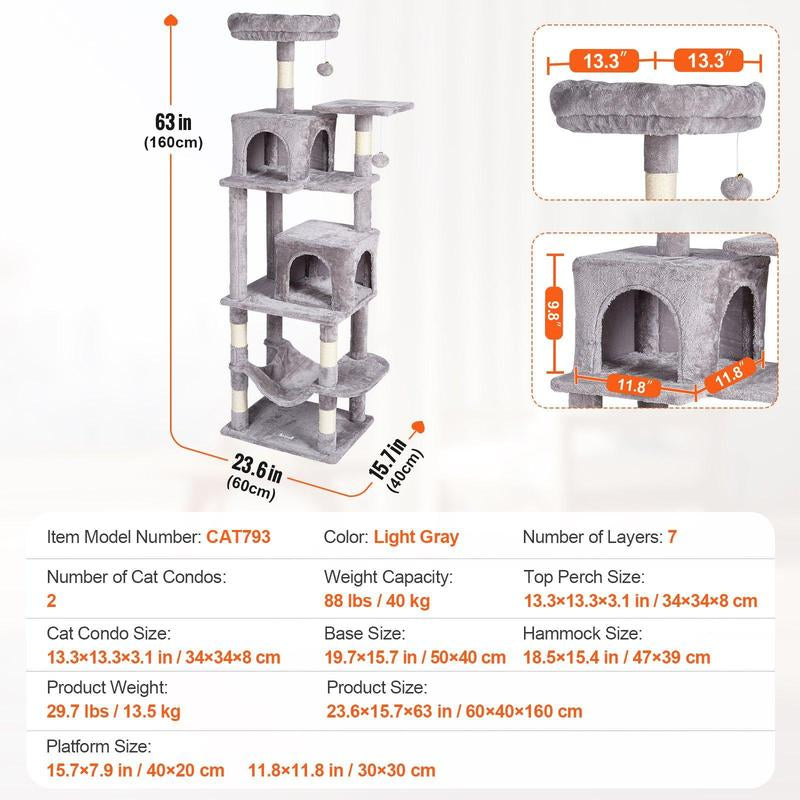 63 in
(160cm)

23.6 in
(60cm)

15.7 in
(40cm)

13.3″ 13.3″

9.8″

11.8″ 11.8″

Item Model Number: CAT793
Color: Light Gray
Number of Layers: 7

Number of Cat Condos:
2
Weight Capacity:
88 lbs / 40 kg
Top Perch Size:
13.3×13.3×3.1 in / 34×34×8 cm

Cat Condo Size:
13.3×13.3×3.1 in / 34×34×8 cm
Base Size:
19.7×15.7 in / 50×40 cm
Hammock Size:
18.5×15.4 in / 47×39 cm

Product Weight:
29.7 lbs / 13.5 kg
Product Size:
23.6×15.7×63 in / 60×40×160 cm

Platform Size:
15.7×7.9 in / 40×20 cm 11.8×11.8 in / 30×30 cm