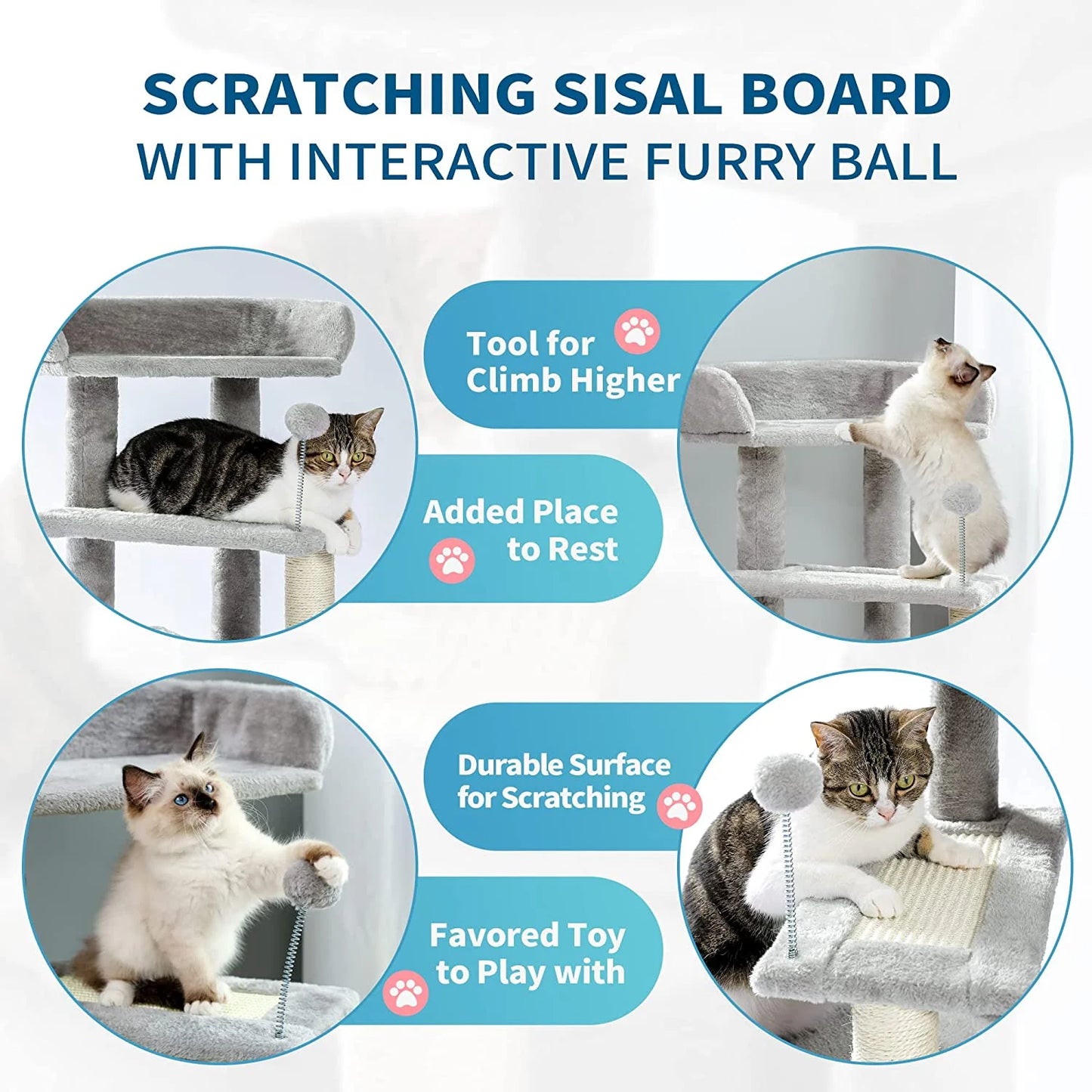 SCRATCHING SISAL BOARD
WITH INTERACTIVE FURRY BALL

Tool for Climb Higher

Added Place to Rest

Durable Surface for Scratching

Favored Toy to Play with