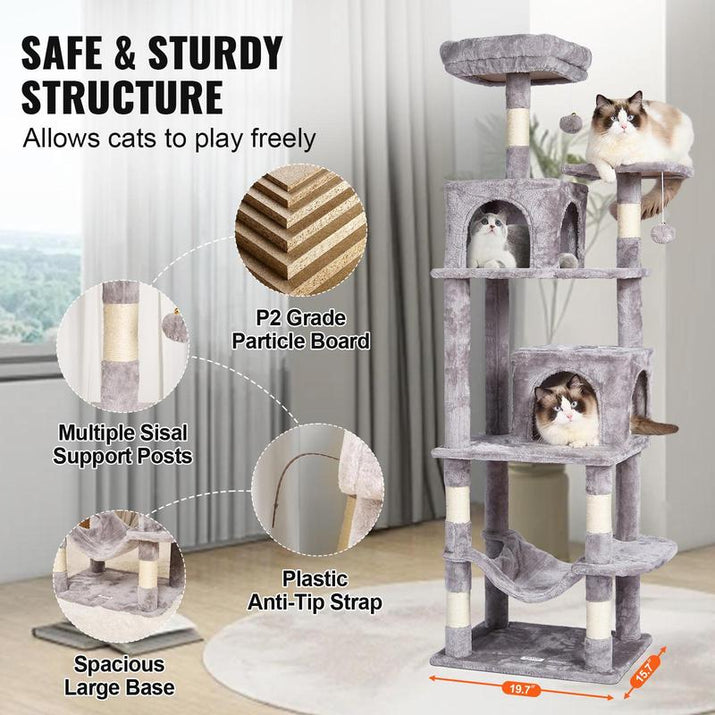 SAFE & STURDY STRUCTURE
Allows cats to play freely

P2 Grade Particle Board

Multiple Sisal Support Posts

Plastic Anti-Tip Strap

Spacious Large Base

19.7"

15.7"